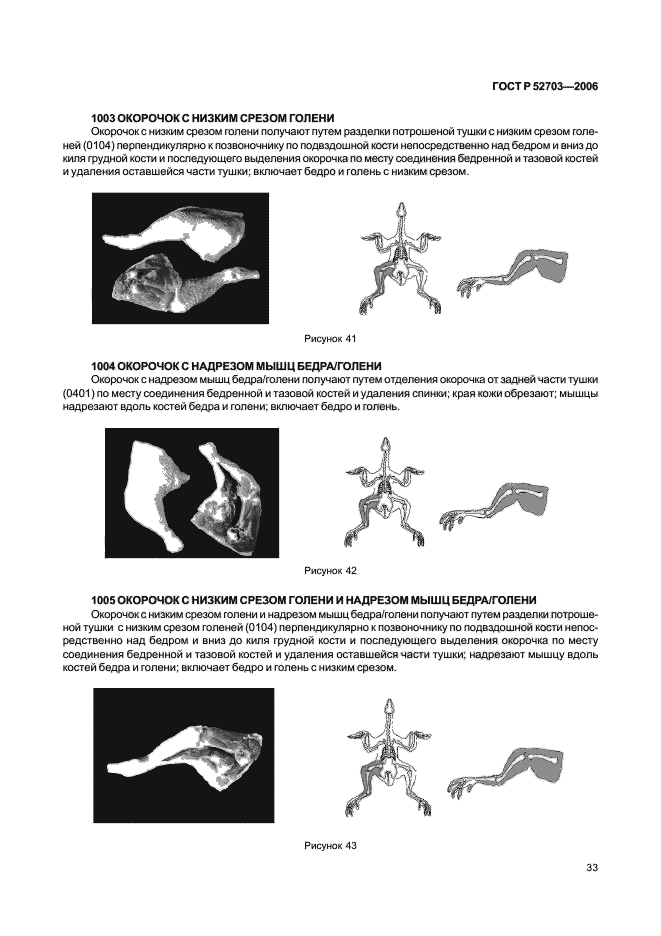 ГОСТ Р 52703—2006

1003 ОКОРОЧОК С НИЗКИМ СРЕЗОМ ГОЛЕНИ

Окорочок с низким срезом голени получают путем разделки потрошеной тушки с низким срезом голеней (0104) перпендикулярно к позвоночнику по подвздошной кости непосредственно над бедром и вниз до киля грудной кости и последующего выделения окорочка по месту соединения бедренной и тазовой костей и удаления оставшейся части тушки; включает бедро и голень с низким срезом.

Рисунок 41

1004 ОКОРОЧОК С НАДРЕЗОМ МЫШЦ БЕДРА/ГОЛЕНИ

Окорочок с надрезом мышц бедра/голени получают путем отделения окорочка от задней части тушки (0401) по месту соединения бедренной и тазовой костей и удаления спинки; края кожи обрезают; мышцы надрезают вдоль костей бедра и голени; включает бедро и голень.

Рисунок 42

1005 ОКОРОЧОК С НИЗКИМ СРЕЗОМ ГОЛЕНИ И НАДРЕЗОМ МЫШЦ БЕДРА/ГОЛЕНИ

Окорочок с низким срезом голени и надрезом мышц бедра/голени получают путем разделки потрошеной тушки с низким срезом голеней (0104) перпендикулярно к позвоночнику по подвздошной кости непосредственно над бедром и вниз до киля грудной кости и последующего выделения окорочка по месту соединения бедренной и тазовой костей и удаления оставшейся части тушки; надрезают мышцу вдоль костей бедра и голени; включает бедро и голень с низким срезом.

Рисунок 43

33