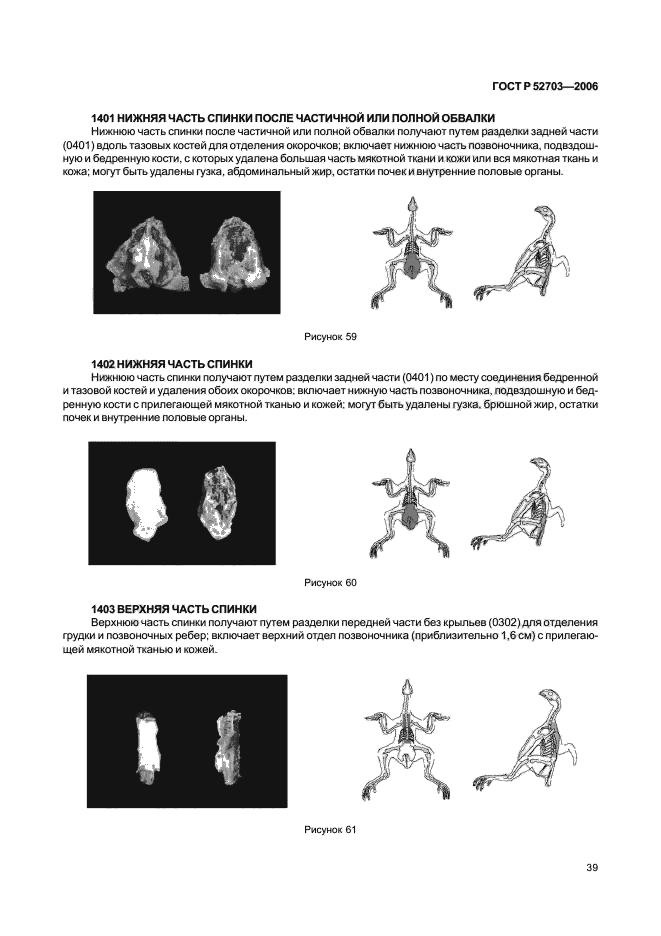 ГОСТ Р 52703—2006

1401 НИЖНЯЯ ЧАСТЬ СПИНКИ ПОСЛЕ ЧАСТИЧНОЙ ИЛИ ПОЛНОЙ ОБВАЛКИ

Нижнюю часть спинки после частичной или полной обвалки получают путем разделки задней части (0401) вдоль тазовых костей для отделения окорочков; включает нижнюю часть позвоночника, подвздошную и бедренную кости, с которых удалена большая часть мякотной ткани и кожи или вся мякотная ткань и кожа; могут быть удалены гузка, абдоминальный жир, остатки почек и внутренние половые органы.

Рисунок 59

1402 НИЖНЯЯ ЧАСТЬ СПИНКИ

Нижнюю часть спинки получают путем разделки задней части (0401) по месту соединения бедренной и тазовой костей и удаления обоих окорочков; включает нижнюю часть позвоночника, подвздошную и бедренную кости с прилегающей мякотной тканью и кожей; могут быть удалены гузка, брюшной жир, остатки почек и внутренние половые органы.

Рисунок 60

1403 ВЕРХНЯЯ ЧАСТЬ СПИНКИ

Верхнюю часть спинки получают путем разделки передней части без крыльев (0302) для отделения грудки и позвоночных ребер; включает верхний отдел позвоночника (приблизительно 1,6 см) с прилегающей мякотной тканью и кожей.

Рисунок 61

39