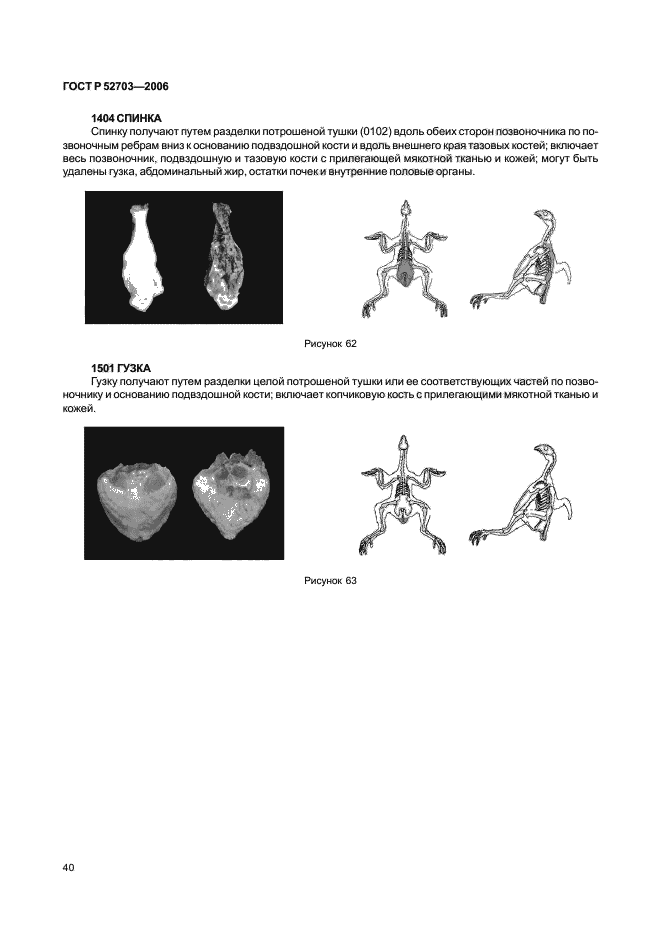 ГОСТ Р 52703—2006

1404 СПИНКА

Спинку получают путем разделки потрошеной тушки (0102) вдоль обеих сторон позвоночника по позвоночным ребрам вниз к основанию подвздошной кости и вдоль внешнего края тазовых костей; включает весь позвоночник, подвздошную и тазовую кости с прилегающей мякотной тканью и кожей; могут быть удалены гузка, абдоминальный жир, остатки почек и внутренние половые органы.

Рисунок 62

1501 ГУЗКА

Гузку получают путем разделки целой потрошеной тушки или ее соответствующих частей по позвоночнику и основанию подвздошной кости; включает копчиковую кость с прилегающими мякотной тканью и кожей.

Рисунок 63

40