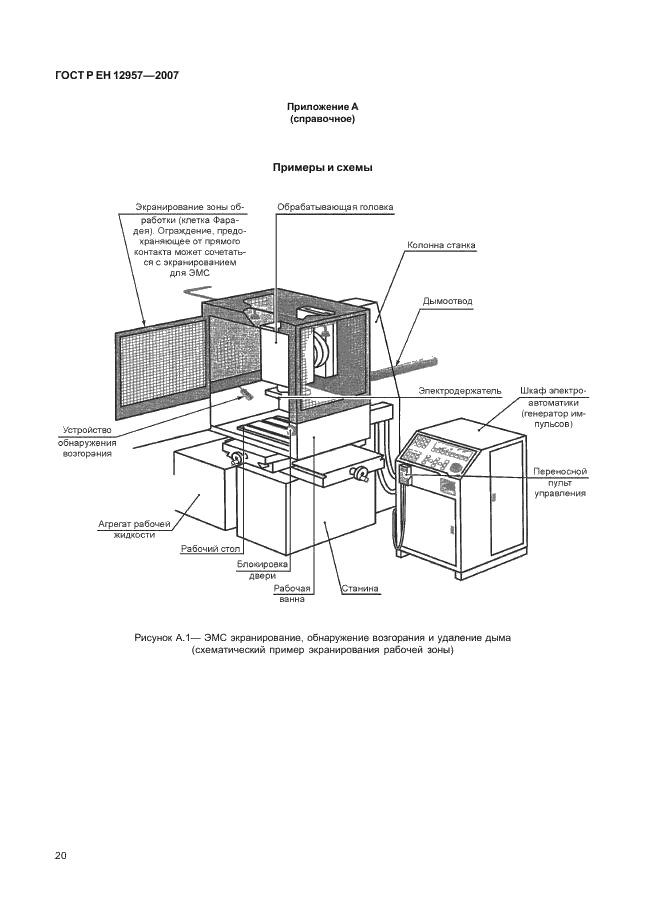 ГОСТ Р ЕН 12957—2007

Приложение А
(справочное)

Примеры и схемы

Экранирование зоны обработки (клетка Фарадея). Ограждение, предохраняющее от прямого контакта может сочетаться с экранированием для ЭМС

Обрабатывающая головка

Колонна станка

Дымоотвод

Электродержатель

Шкаф электроавтоматики (генератор импульсов)

Устройство обнаружения возгорания

Переносной пульт управления

Агрегат рабочей жидкости

Рабочий стол

Блокировка двери

Рабочая ванна

Станина

Рисунок А.1— ЭМС экранирование, обнаружение возгорания и удаление дыма (схематический пример экранирования рабочей зоны)

20