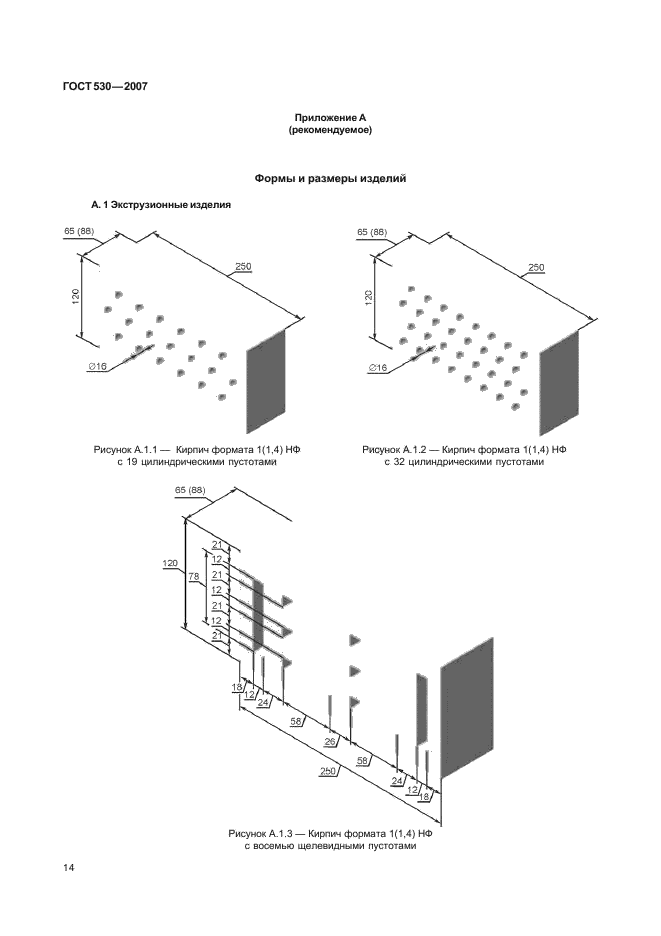 ГОСТ 530—2007

Приложение А
(рекомендуемое)

Формы и размеры изделий

А. 1 Экструзионные изделия

65 (88)

250

120

∅16

Рисунок А.1.1 — Кирпич формата 1(1,4) НФ с 19 цилиндрическими пустотами

65 (88)

250

120

∅16

Рисунок А.1.2 — Кирпич формата 1(1,4) НФ с 32 цилиндрическими пустотами

65 (88)

120

78

21
12
21
12
21
12
21

18
12
24
58
26
58
24
12
18
250

Рисунок А.1.3 — Кирпич формата 1(1,4) НФ с восемью щелевидными пустотами

14