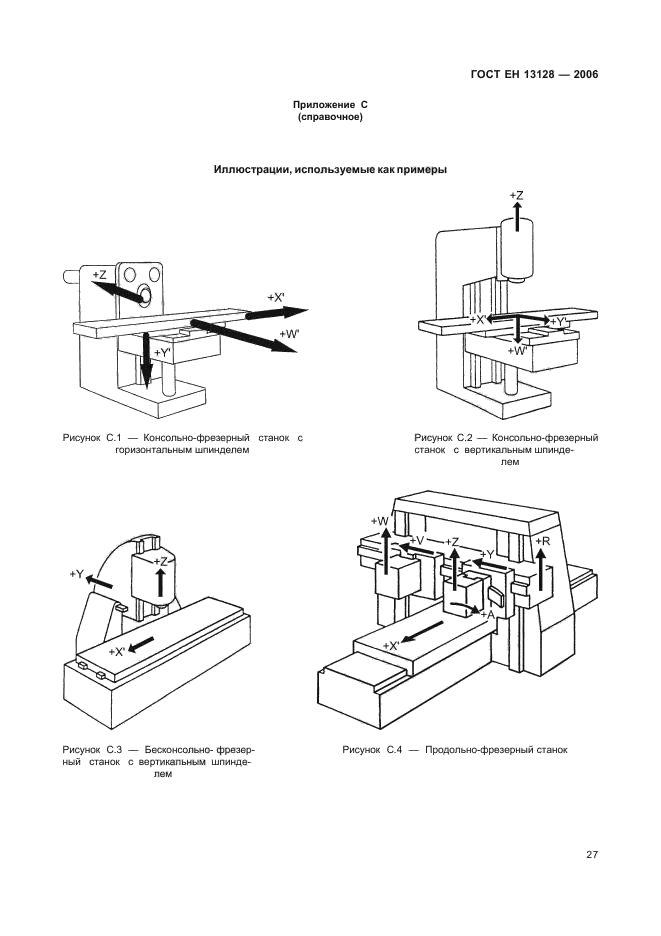 ГОСТ ЕН 13128 — 2006

Приложение С
(справочное)

Иллюстрации, используемые как примеры

+Z

+X'

+W'

+Y'

Рисунок С.1 — Консольно-фрезерный станок с горизонтальным шпинделем

+Z

+X'

+Y'

+W'

Рисунок С.2 — Консольно-фрезерный станок с вертикальным шпинделем

+Y

+Z

+X'

Рисунок С.3 — Бесконсольно- фрезерный станок с вертикальным шпинделем

+W

+V

+Z

+Y

+R

+A

+X'

Рисунок С.4 — Продольно-фрезерный станок

27