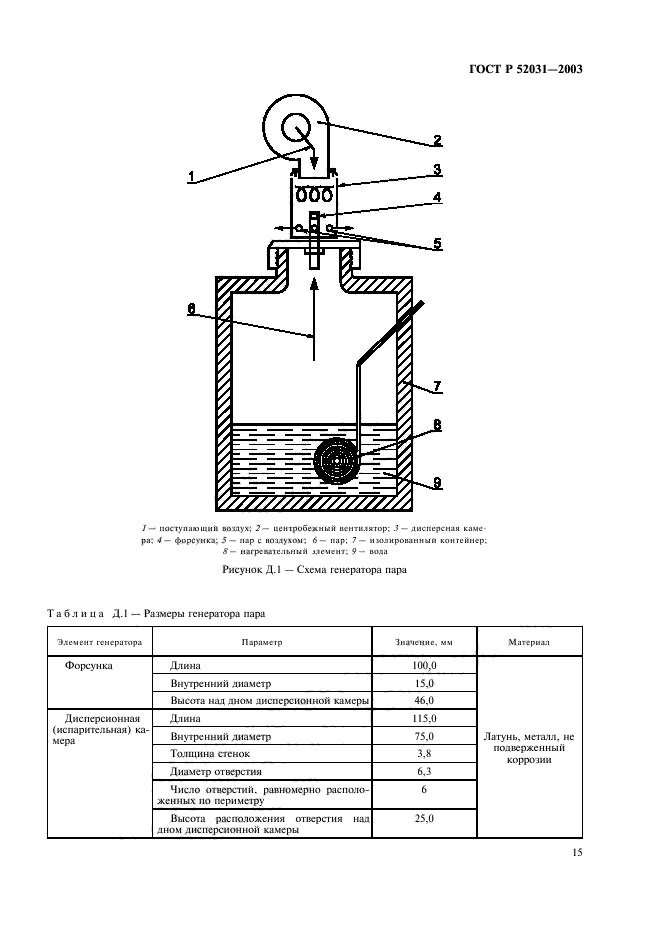 ГОСТ Р 52031—2003

2

1

3

4

5

6

7

8

9

1 — поступающий воздух; 2 — центробежный вентилятор; 3 — дисперсная камера; 4 — форсунка; 5 — пар с воздухом; 6 — пар; 7 — изолированный контейнер; 8 — нагревательный элемент; 9 — вода

Рисунок Д.1 — Схема генератора пара

Таблица Д.1 — Размеры генератора пара

| Элемент генератора | Параметр | Значение, мм | Материал |
|---|---|---|---|
| Форсунка | Длина | 100,0 | Латунь, металл, не подверженный коррозии |
| | Внутренний диаметр | 15,0 | |
| | Высота над дном дисперсионной камеры | 46,0 | |
| Дисперсионная (испарительная) камера | Длина | 115,0 | |
| | Внутренний диаметр | 75,0 | |
| | Толщина стенок | 3,8 | |
| | Диаметр отверстия | 6,3 | |
| | Число отверстий, равномерно расположенных по периметру | 6 | |
| | Высота расположения отверстия над дном дисперсионной камеры | 25,0 | |

15