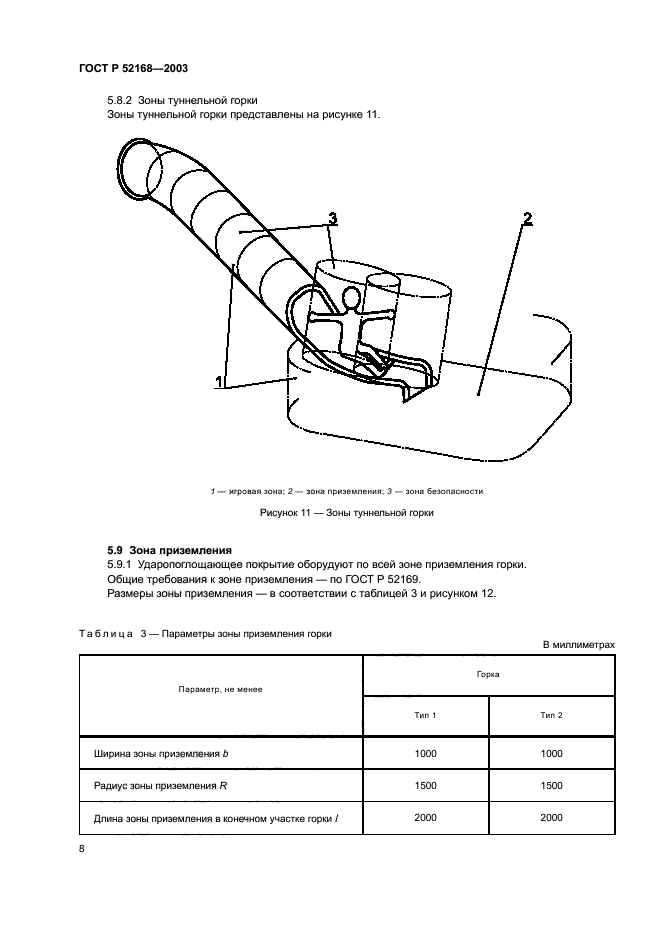 ГОСТ Р 52168—2003

5.8.2 Зоны туннельной горки

Зоны туннельной горки представлены на рисунке 11.

3

2

1

1 — игровая зона; 2 — зона приземления; 3 — зона безопасности

Рисунок 11 — Зоны туннельной горки

5.9 Зона приземления

5.9.1 Ударопоглощающее покрытие оборудуют по всей зоне приземления горки.

Общие требования к зоне приземления — по ГОСТ Р 52169.

Размеры зоны приземления — в соответствии с таблицей 3 и рисунком 12.

Таблица 3 — Параметры зоны приземления горки

В миллиметрах

| Параметр, не менее | Горка | |
|---|---|---|
| | Тип 1 | Тип 2 |
| Ширина зоны приземления $b$ | 1000 | 1000 |
| Радиус зоны приземления $R$ | 1500 | 1500 |
| Длина зоны приземления в конечном участке горки $l$ | 2000 | 2000 |

8