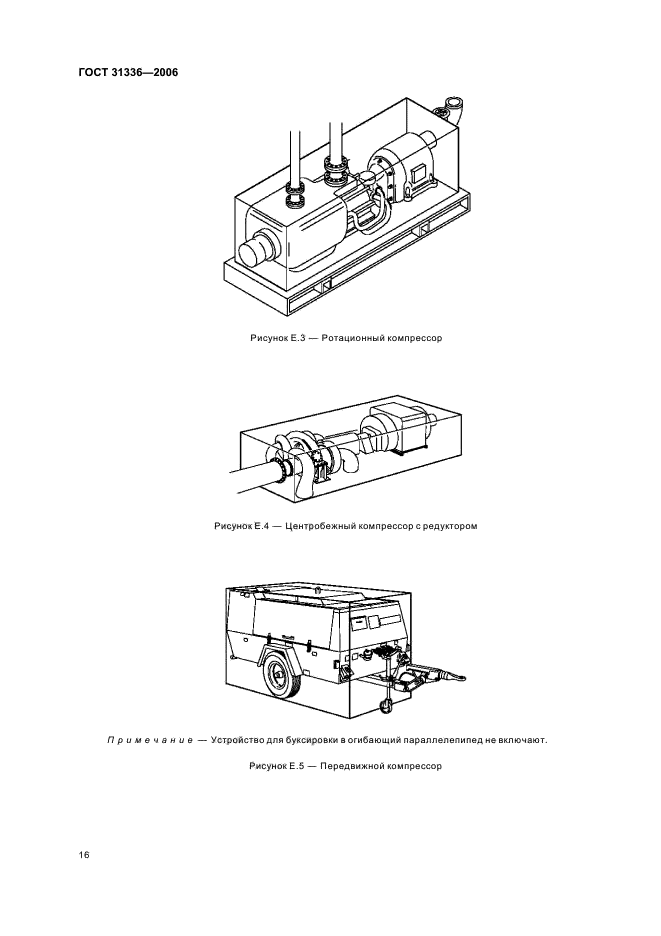 ГОСТ 31336—2006

Рисунок Е.3 — Ротационный компрессор

Рисунок Е.4 — Центробежный компрессор с редуктором

Примечание — Устройство для буксировки в огибающий параллелепипед не включают.

Рисунок Е.5 — Передвижной компрессор

16