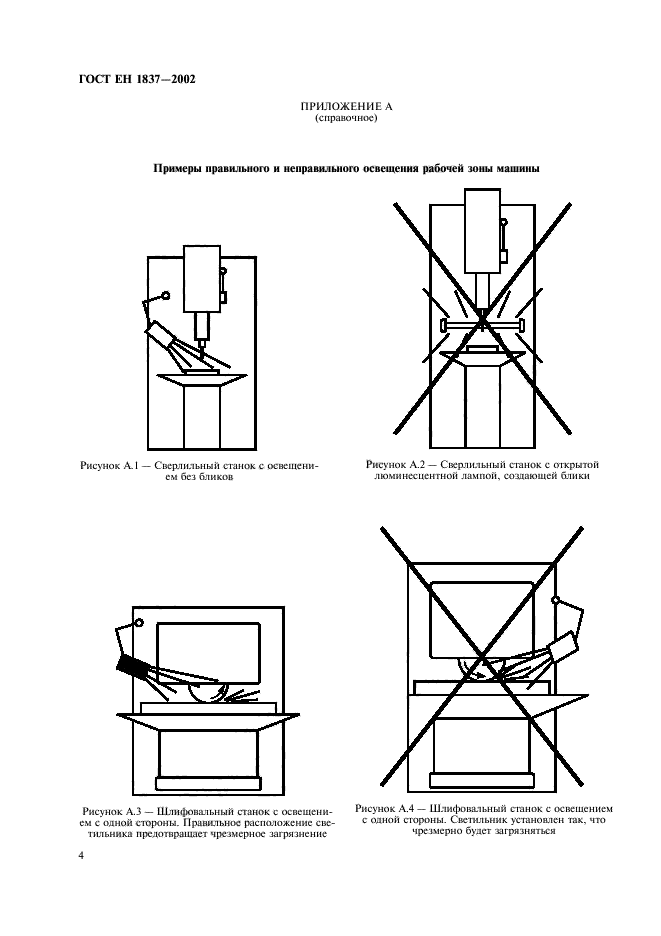 ГОСТ ЕН 1837—2002

ПРИЛОЖЕНИЕ А
(справочное)

Примеры правильного и неправильного освещения рабочей зоны машины

Рисунок А.1 — Сверлильный станок с освещением без бликов

Рисунок А.2 — Сверлильный станок с открытой люминесцентной лампой, создающей блики

Рисунок А.3 — Шлифовальный станок с освещением с одной стороны. Правильное расположение светильника предотвращает чрезмерное загрязнение

Рисунок А.4 — Шлифовальный станок с освещением с одной стороны. Светильник установлен так, что чрезмерно будет загрязняться

4