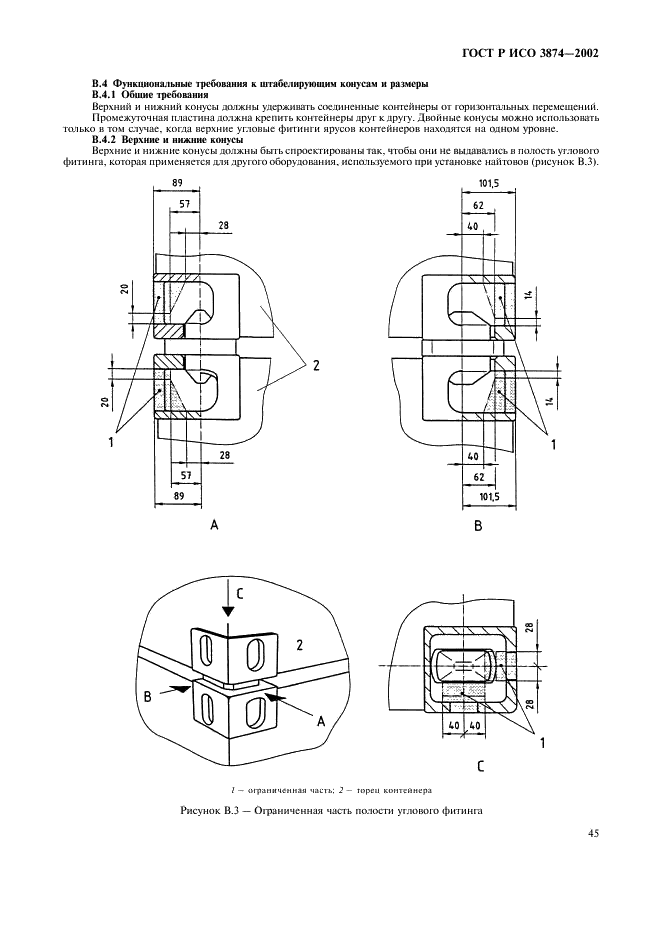 ГОСТ Р ИСО 3874—2002

В.4 Функциональные требования к штабелирующим конусам и размеры
В.4.1 Общие требования

Верхний и нижний конусы должны удерживать соединенные контейнеры от горизонтальных перемещений.

Промежуточная пластина должна крепить контейнеры друг к другу. Двойные конусы можно использовать только в том случае, когда верхние угловые фитинги ярусов контейнеров находятся на одном уровне.

В.4.2 Верхние и нижние конусы

Верхние и нижние конусы должны быть спроектированы так, чтобы они не выдавались в полость углового фитинга, которая применяется для другого оборудования, используемого при установке найтовов (рисунок В.3).

89
57
28
20
20
2
1
28
57
89
A

101,5
62
40
14
14
1
40
62
101,5
B

C
2
B
A

28
28
40
40
1
C

1 — ограниченная часть; 2 — торец контейнера

Рисунок В.3 — Ограниченная часть полости углового фитинга

45