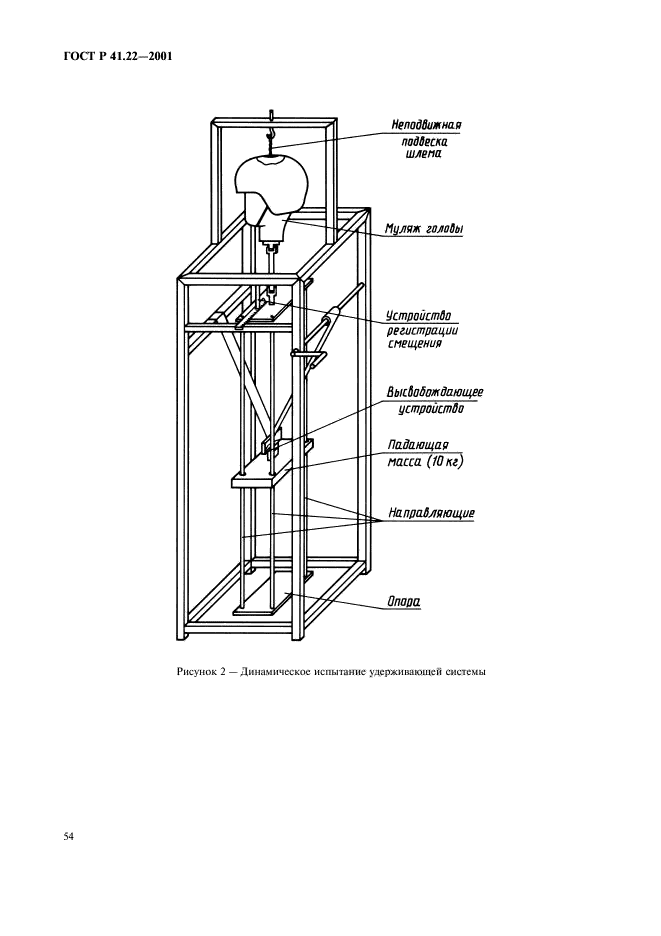 ГОСТ Р 41.22—2001

Неподвижная подвеска шлема

Муляж головы

Устройство регистрации смещения

Высвобождающее устройство

Падающая масса (10 кг)

Направляющие

Опора

Рисунок 2 — Динамическое испытание удерживающей системы

54