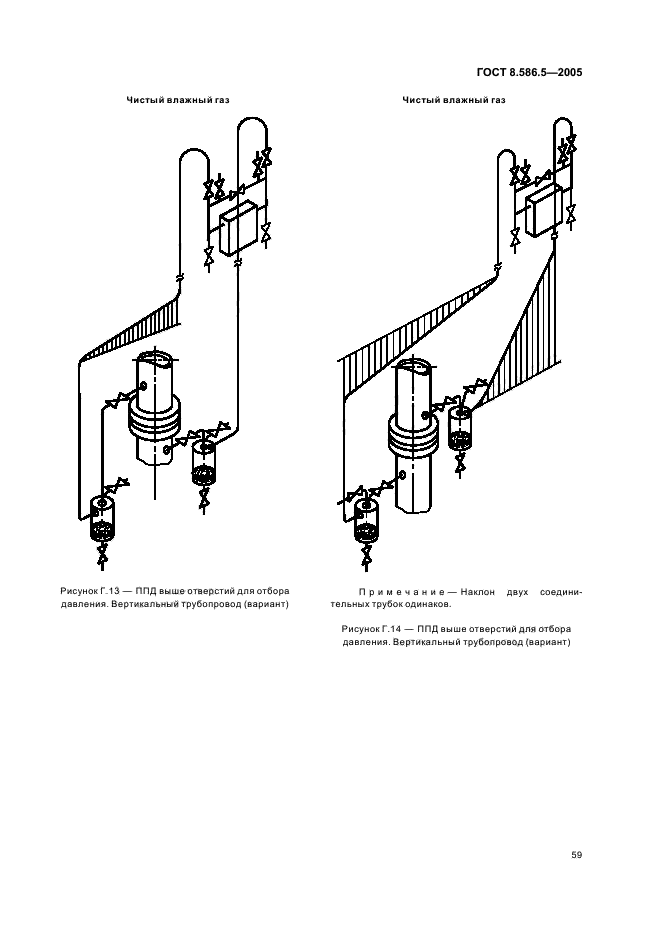 ГОСТ 8.586.5—2005

Чистый влажный газ

Рисунок Г.13 — ППД выше отверстий для отбора давления. Вертикальный трубопровод (вариант)

Чистый влажный газ

Примечание — Наклон двух соединительных трубок одинаков.

Рисунок Г.14 — ППД выше отверстий для отбора давления. Вертикальный трубопровод (вариант)

59