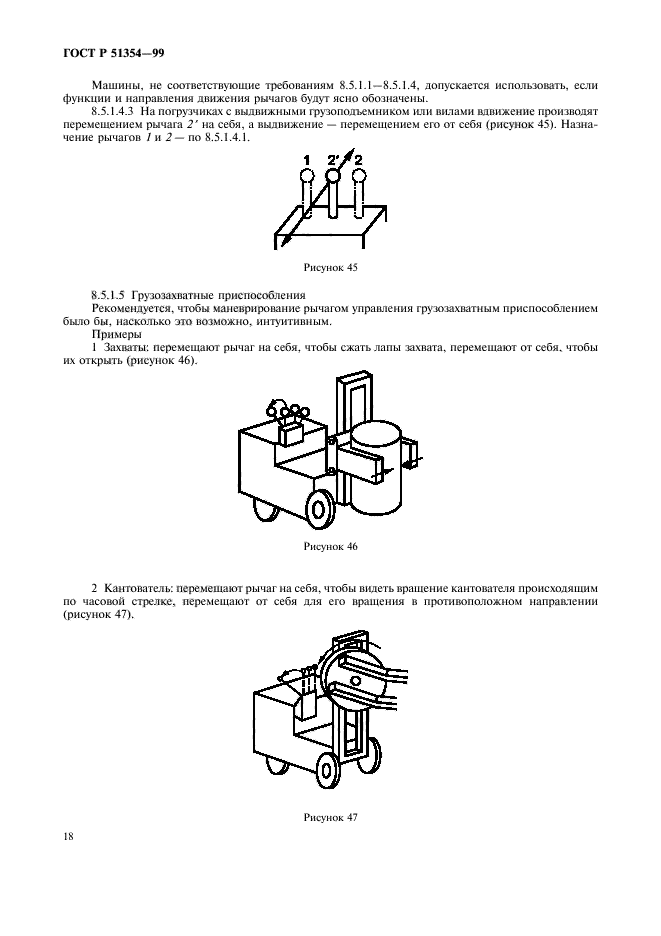 ГОСТ Р 51354—99

Машины, не соответствующие требованиям 8.5.1.1—8.5.1.4, допускается использовать, если функции и направления движения рычагов будут ясно обозначены.

8.5.1.4.3 На погрузчиках с выдвижными грузоподъемником или вилами вдвижение производят перемещением рычага 2′ на себя, а выдвижение — перемещением его от себя (рисунок 45). Назначение рычагов 1 и 2 — по 8.5.1.4.1.

1 2′ 2

Рисунок 45

8.5.1.5 Грузозахватные приспособления

Рекомендуется, чтобы маневрирование рычагом управления грузозахватным приспособлением было бы, насколько это возможно, интуитивным.

Примеры

1 Захваты: перемещают рычаг на себя, чтобы сжать лапы захвата, перемещают от себя, чтобы их открыть (рисунок 46).

Рисунок 46

2 Кантователь: перемещают рычаг на себя, чтобы видеть вращение кантователя происходящим по часовой стрелке, перемещают от себя для его вращения в противоположном направлении (рисунок 47).

Рисунок 47

18