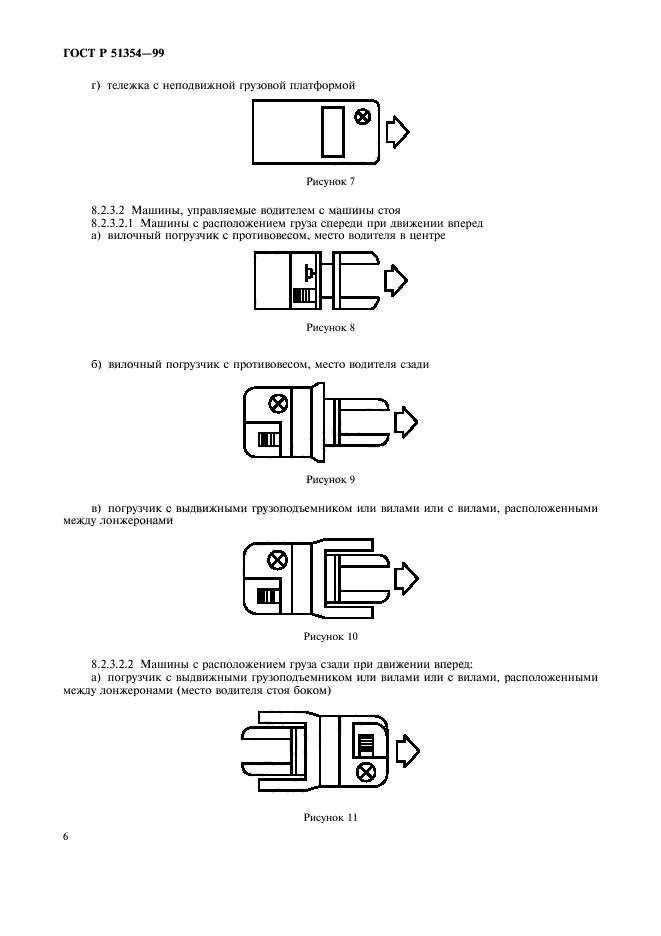 ГОСТ Р 51354—99

г) тележка с неподвижной грузовой платформой

Рисунок 7

8.2.3.2 Машины, управляемые водителем с машины стоя
8.2.3.2.1 Машины с расположением груза спереди при движении вперед
а) вилочный погрузчик с противовесом, место водителя в центре

Рисунок 8

б) вилочный погрузчик с противовесом, место водителя сзади

Рисунок 9

в) погрузчик с выдвижными грузоподъемником или вилами или с вилами, расположенными между лонжеронами

Рисунок 10

8.2.3.2.2 Машины с расположением груза сзади при движении вперед:
а) погрузчик с выдвижными грузоподъемником или вилами или с вилами, расположенными между лонжеронами (место водителя стоя боком)

Рисунок 11

6