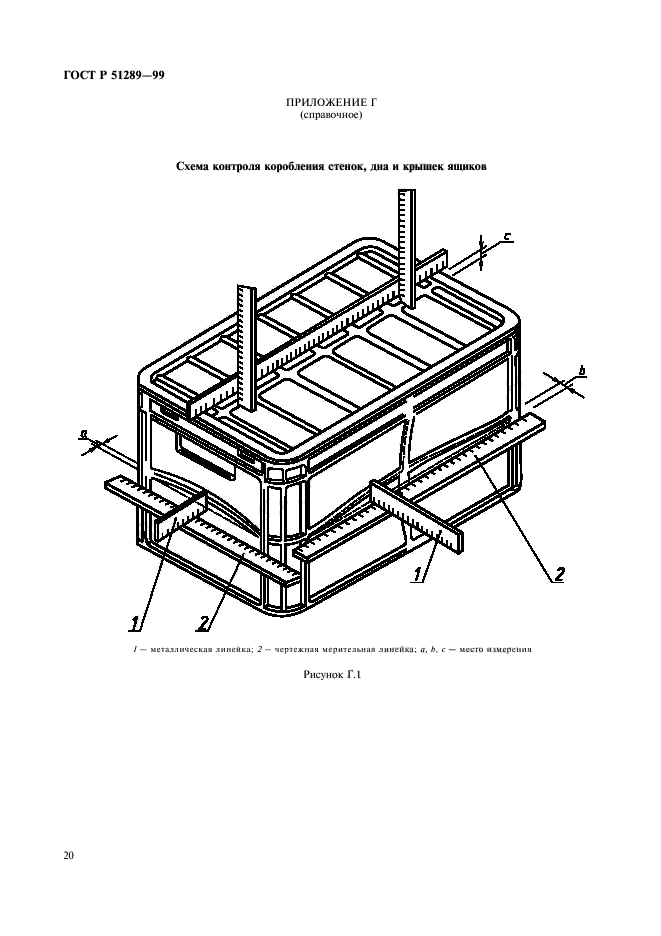 ГОСТ Р 51289—99

ПРИЛОЖЕНИЕ Г
(справочное)

Схема контроля коробления стенок, дна и крышек ящиков

c

b

a

1

2

1

2

1 — металлическая линейка; 2 — чертежная мерительная линейка; a, b, c — место измерения

Рисунок Г.1

20