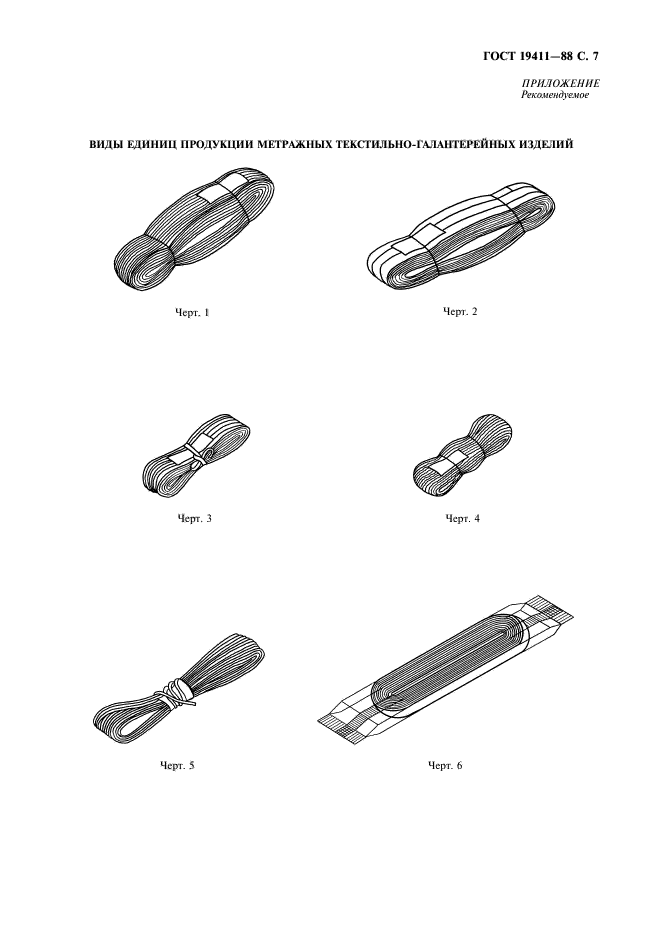 ГОСТ 19411—88 С. 7

ПРИЛОЖЕНИЕ
Рекомендуемое

ВИДЫ ЕДИНИЦ ПРОДУКЦИИ МЕТРАЖНЫХ ТЕКСТИЛЬНО-ГАЛАНТЕРЕЙНЫХ ИЗДЕЛИЙ

Черт. 1

Черт. 2

Черт. 3

Черт. 4

Черт. 5

Черт. 6