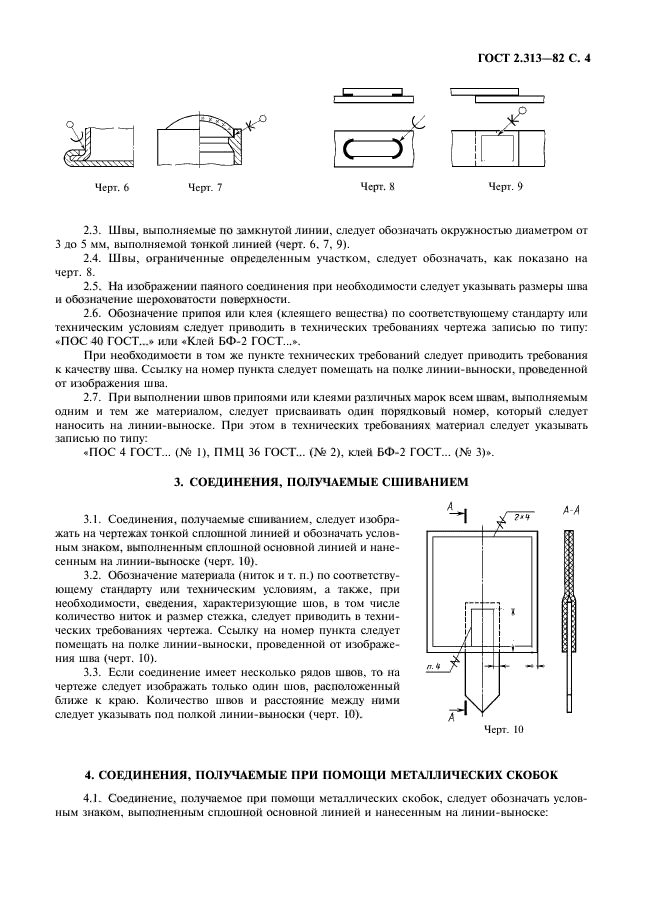 ГОСТ 2.313—82 С. 4

Черт. 6

Черт. 7

Черт. 8

Черт. 9

2.3. Швы, выполняемые по замкнутой линии, следует обозначать окружностью диаметром от 3 до 5 мм, выполняемой тонкой линией (черт. 6, 7, 9).

2.4. Швы, ограниченные определенным участком, следует обозначать, как показано на черт. 8.

2.5. На изображении паяного соединения при необходимости следует указывать размеры шва и обозначение шероховатости поверхности.

2.6. Обозначение припоя или клея (клеящего вещества) по соответствующему стандарту или техническим условиям следует приводить в технических требованиях чертежа записью по типу: «ПОС 40 ГОСТ...» или «Клей БФ-2 ГОСТ...».

При необходимости в том же пункте технических требований следует приводить требования к качеству шва. Ссылку на номер пункта следует помещать на полке линии-выноски, проведенной от изображения шва.

2.7. При выполнении швов припоями или клеями различных марок всем швам, выполняемым одним и тем же материалом, следует присваивать один порядковый номер, который следует наносить на линии-выноске. При этом в технических требованиях материал следует указывать записью по типу:

«ПОС 4 ГОСТ... (№ 1), ПМЦ 36 ГОСТ... (№ 2), клей БФ-2 ГОСТ... (№ 3)».

3. СОЕДИНЕНИЯ, ПОЛУЧАЕМЫЕ СШИВАНИЕМ

3.1. Соединения, получаемые сшиванием, следует изображать на чертежах тонкой сплошной линией и обозначать условным знаком, выполненным сплошной основной линией и нанесенным на линии-выноске (черт. 10).

3.2. Обозначение материала (ниток и т. п.) по соответствующему стандарту или техническим условиям, а также, при необходимости, сведения, характеризующие шов, в том числе количество ниток и размер стежка, следует приводить в технических требованиях чертежа. Ссылку на номер пункта следует помещать на полке линии-выноски, проведенной от изображения шва (черт. 10).

3.3. Если соединение имеет несколько рядов швов, то на чертеже следует изображать только один шов, расположенный ближе к краю. Количество швов и расстояние между ними следует указывать под полкой линии-выноски (черт. 10).

А

2×4

А-А

п. 4

А

Черт. 10

4. СОЕДИНЕНИЯ, ПОЛУЧАЕМЫЕ ПРИ ПОМОЩИ МЕТАЛЛИЧЕСКИХ СКОБОК

4.1. Соединение, получаемое при помощи металлических скобок, следует обозначать условным знаком, выполненным сплошной основной линией и нанесенным на линии-выноске: