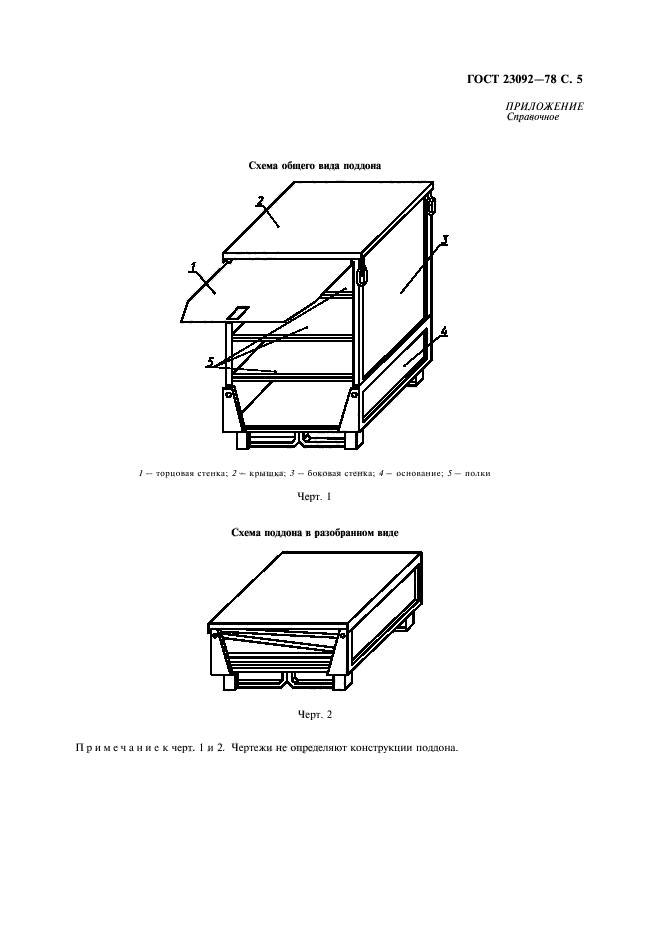 ГОСТ 23092—78 С. 5

ПРИЛОЖЕНИЕ
Справочное

Схема общего вида поддона

2

1

3

4

5

1 — торцовая стенка; 2 — крышка; 3 — боковая стенка; 4 — основание; 5 — полки

Черт. 1

Схема поддона в разобранном виде

Черт. 2

Примечание к черт. 1 и 2. Чертежи не определяют конструкции поддона.