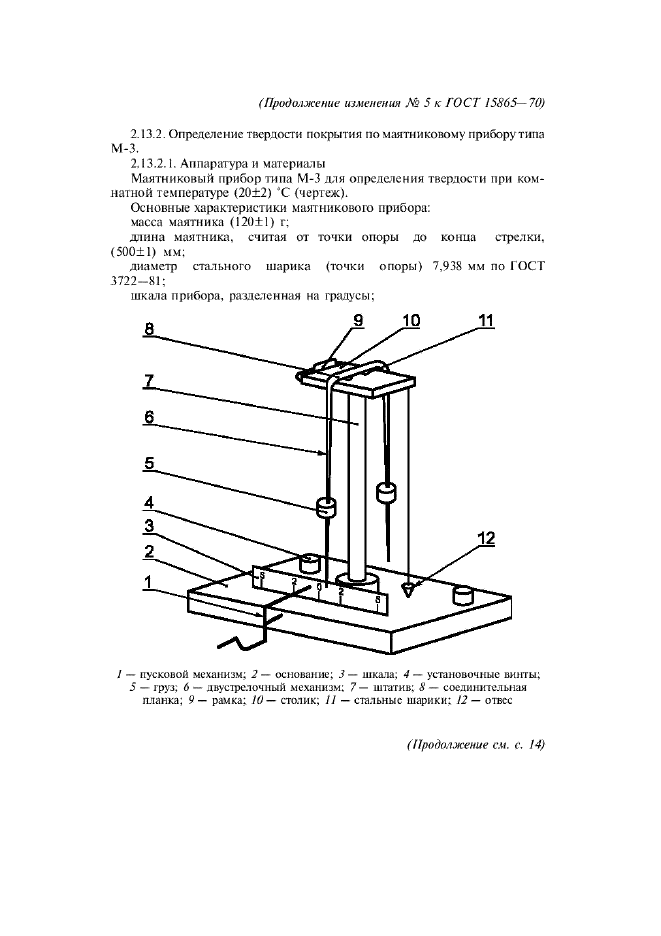 (Продолжение изменения № 5 к ГОСТ 15865—70)

2.13.2. Определение твердости покрытия по маятниковому прибору типа М-3.

2.13.2.1. Аппаратура и материалы

Маятниковый прибор типа М-3 для определения твердости при комнатной температуре (20±2) °С (чертеж).

Основные характеристики маятникового прибора:

масса маятника (120±1) г;

длина маятника, считая от точки опоры до конца стрелки, (500±1) мм;

диаметр стального шарика (точки опоры) 7,938 мм по ГОСТ 3722—81;

шкала прибора, разделенная на градусы;

8
9
10
11
7
6
5
4
3
2
1
12
5
2
0
2
5

1 — пусковой механизм; 2 — основание; 3 — шкала; 4 — установочные винты; 5 — груз; 6 — двустрелочный механизм; 7 — штатив; 8 — соединительная планка; 9 — рамка; 10 — столик; 11 — стальные шарики; 12 — отвес

(Продолжение см. с. 14)