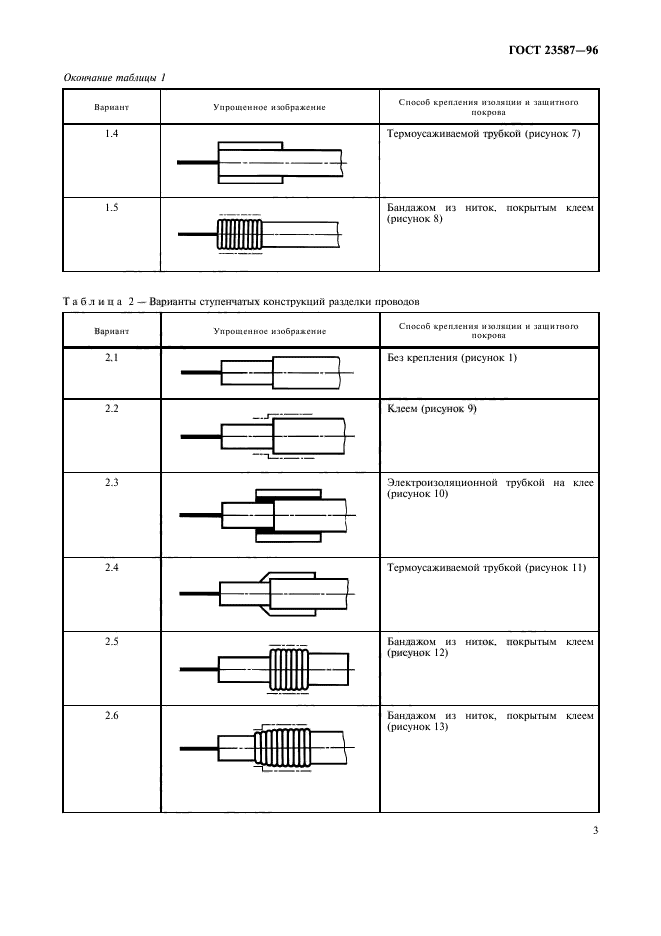 ГОСТ 23587—96

Окончание таблицы 1

| Вариант | Упрощенное изображение | Способ крепления изоляции и защитного покрова |
|---|---|---|
| 1.4 | | Термоусаживаемой трубкой (рисунок 7) |
| 1.5 | | Бандажом из ниток, покрытым клеем (рисунок 8) |

Таблица 2 — Варианты ступенчатых конструкций разделки проводов

| Вариант | Упрощенное изображение | Способ крепления изоляции и защитного покрова |
|---|---|---|
| 2.1 | | Без крепления (рисунок 1) |
| 2.2 | | Клеем (рисунок 9) |
| 2.3 | | Электроизоляционной трубкой на клее (рисунок 10) |
| 2.4 | | Термоусаживаемой трубкой (рисунок 11) |
| 2.5 | | Бандажом из ниток, покрытым клеем (рисунок 12) |
| 2.6 | | Бандажом из ниток, покрытым клеем (рисунок 13) |

3