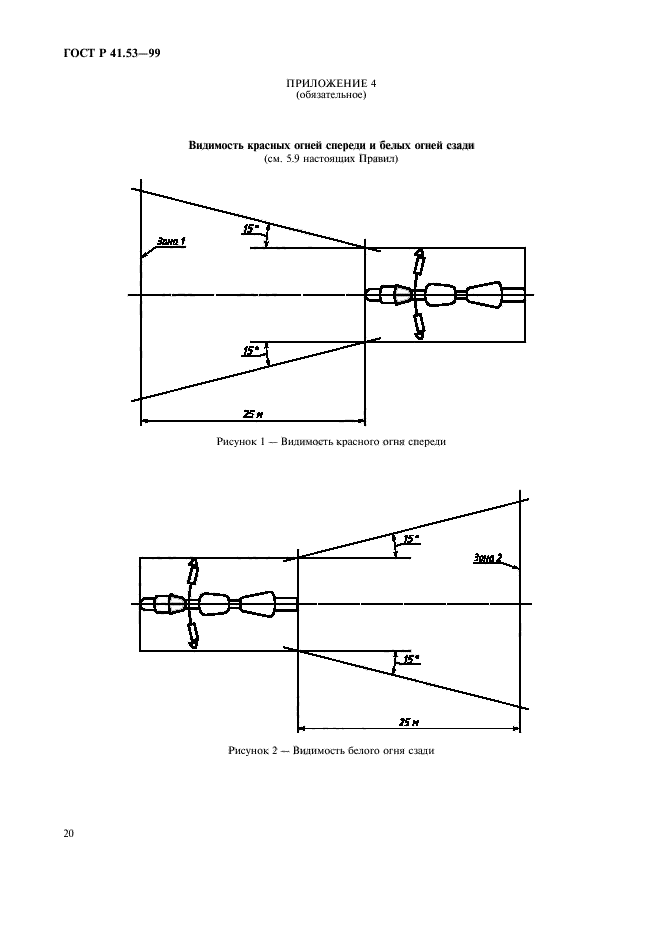 ГОСТ Р 41.53—99

ПРИЛОЖЕНИЕ 4
(обязательное)

Видимость красных огней спереди и белых огней сзади
(см. 5.9 настоящих Правил)

Зона 1

15°

15°

25 м

Рисунок 1 — Видимость красного огня спереди

15°

Зона 2

15°

25 м

Рисунок 2 — Видимость белого огня сзади

20