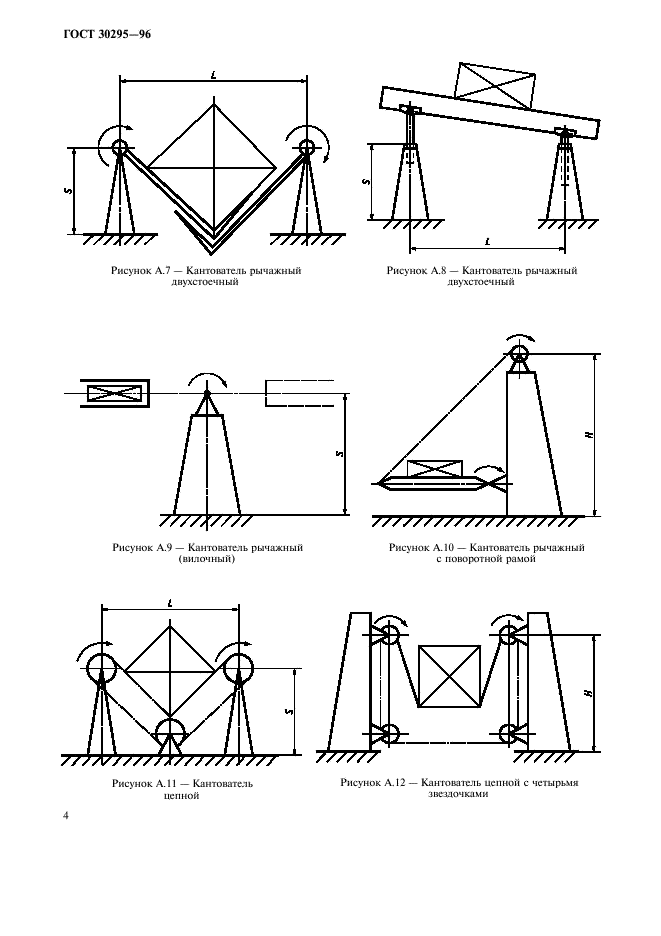 ГОСТ 30295—96

L

S

Рисунок А.7 — Кантователь рычажный двухстоечный

S

L

Рисунок А.8 — Кантователь рычажный двухстоечный

S

Рисунок А.9 — Кантователь рычажный (вилочный)

H

Рисунок А.10 — Кантователь рычажный с поворотной рамой

L

S

Рисунок А.11 — Кантователь цепной

H

Рисунок А.12 — Кантователь цепной с четырьмя звездочками

4