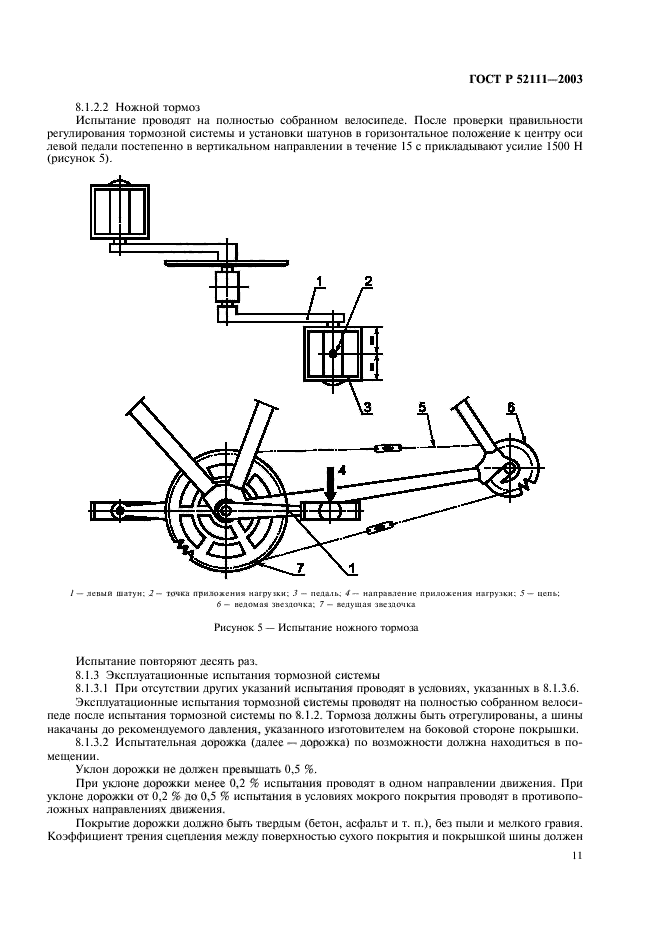 ГОСТ Р 52111—2003

8.1.2.2 Ножной тормоз

Испытание проводят на полностью собранном велосипеде. После проверки правильности регулирования тормозной системы и установки шатунов в горизонтальное положение к центру оси левой педали постепенно в вертикальном направлении в течение 15 с прикладывают усилие 1500 Н (рисунок 5).

1
2
3
5
6
4
1
7

1 — левый шатун; 2 — точка приложения нагрузки; 3 — педаль; 4 — направление приложения нагрузки; 5 — цепь; 6 — ведомая звездочка; 7 — ведущая звездочка

Рисунок 5 — Испытание ножного тормоза

Испытание повторяют десять раз.

8.1.3 Эксплуатационные испытания тормозной системы

8.1.3.1 При отсутствии других указаний испытания проводят в условиях, указанных в 8.1.3.6.

Эксплуатационные испытания тормозной системы проводят на полностью собранном велосипеде после испытания тормозной системы по 8.1.2. Тормоза должны быть отрегулированы, а шины накачаны до рекомендуемого давления, указанного изготовителем на боковой стороне покрышки.

8.1.3.2 Испытательная дорожка (далее — дорожка) по возможности должна находиться в помещении.

Уклон дорожки не должен превышать 0,5 %.

При уклоне дорожки менее 0,2 % испытания проводят в одном направлении движения. При уклоне дорожки от 0,2 % до 0,5 % испытания в условиях мокрого покрытия проводят в противоположных направлениях движения.

Покрытие дорожки должно быть твердым (бетон, асфальт и т. п.), без пыли и мелкого гравия. Коэффициент трения сцепления между поверхностью сухого покрытия и покрышкой шины должен

11