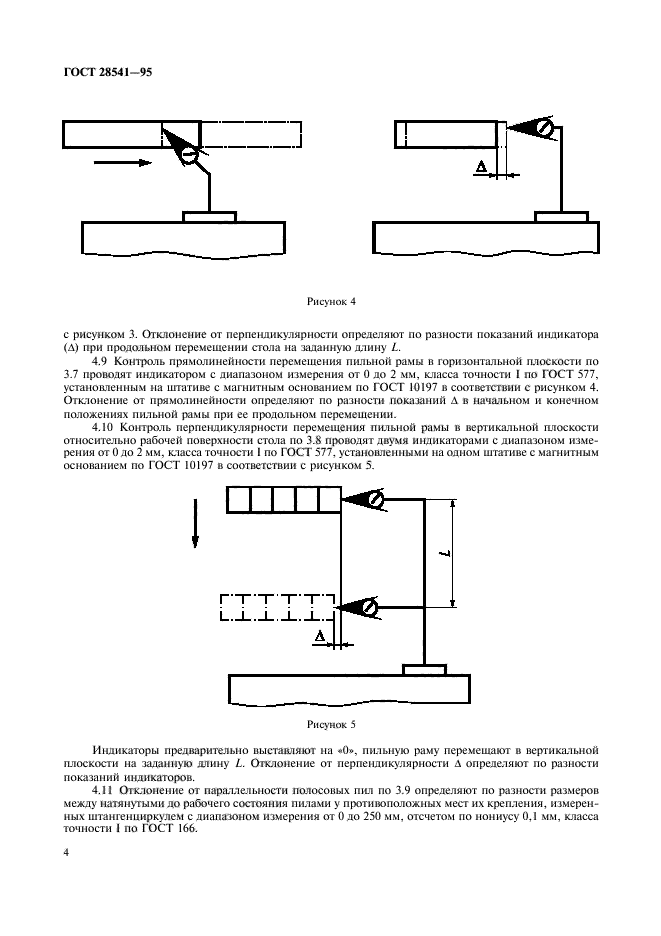 ГОСТ 28541—95

$\Delta$

Рисунок 4

с рисунком 3. Отклонение от перпендикулярности определяют по разности показаний индикатора ($\Delta$) при продольном перемещении стола на заданную длину $L$.

4.9 Контроль прямолинейности перемещения пильной рамы в горизонтальной плоскости по 3.7 проводят индикатором с диапазоном измерения от 0 до 2 мм, класса точности I по ГОСТ 577, установленным на штативе с магнитным основанием по ГОСТ 10197 в соответствии с рисунком 4. Отклонение от прямолинейности определяют по разности показаний $\Delta$ в начальном и конечном положениях пильной рамы при ее продольном перемещении.

4.10 Контроль перпендикулярности перемещения пильной рамы в вертикальной плоскости относительно рабочей поверхности стола по 3.8 проводят двумя индикаторами с диапазоном измерения от 0 до 2 мм, класса точности I по ГОСТ 577, установленными на одном штативе с магнитным основанием по ГОСТ 10197 в соответствии с рисунком 5.

$L$

$\Delta$

Рисунок 5

Индикаторы предварительно выставляют на «0», пильную раму перемещают в вертикальной плоскости на заданную длину $L$. Отклонение от перпендикулярности $\Delta$ определяют по разности показаний индикаторов.

4.11 Отклонение от параллельности полосовых пил по 3.9 определяют по разности размеров между натянутыми до рабочего состояния пилами у противоположных мест их крепления, измеренных штангенциркулем с диапазоном измерения от 0 до 250 мм, отсчетом по нониусу 0,1 мм, класса точности I по ГОСТ 166.

4