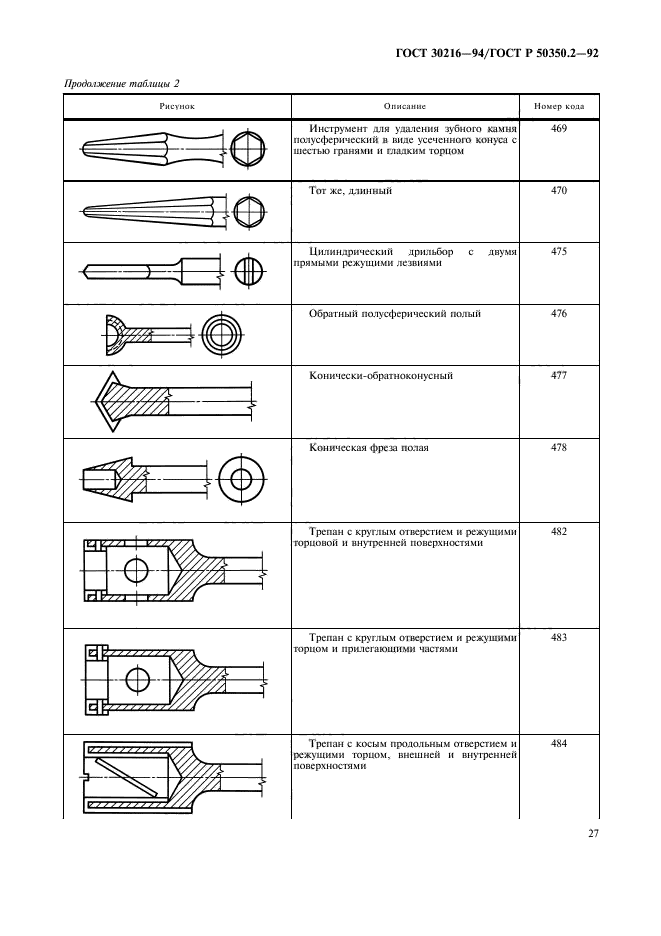 ГОСТ 30216—94/ГОСТ Р 50350.2—92

Продолжение таблицы 2

| Рисунок | Описание | Номер кода |
|---|---|---|
| | Инструмент для удаления зубного камня полусферический в виде усеченного конуса с шестью гранями и гладким торцом | 469 |
| | Тот же, длинный | 470 |
| | Цилиндрический дрильбор с двумя прямыми режущими лезвиями | 475 |
| | Обратный полусферический полый | 476 |
| | Конически-обратноконусный | 477 |
| | Коническая фреза полая | 478 |
| | Трепан с круглым отверстием и режущими торцовой и внутренней поверхностями | 482 |
| | Трепан с круглым отверстием и режущими торцом и прилегающими частями | 483 |
| | Трепан с косым продольным отверстием и режущими торцом, внешней и внутренней поверхностями | 484 |

27