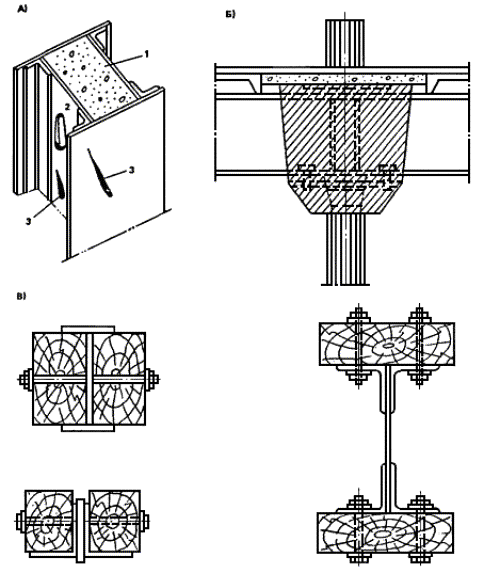 А)

1

2

3

3

Б)

В)