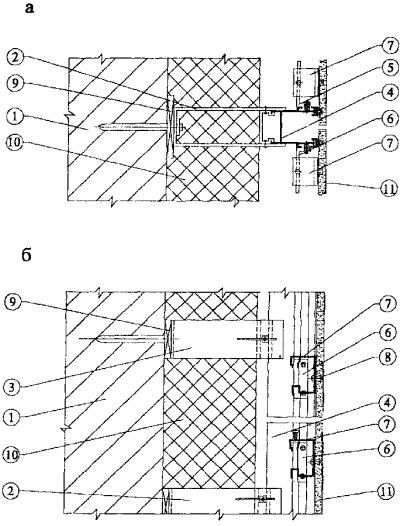 а

2
9
1
10
7
5
4
6
7
11

б

9
3
1
10
2
7
6
8
4
7
6
11