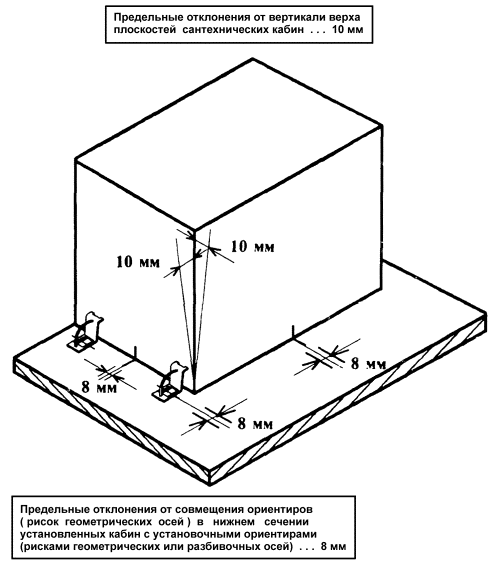 Предельные отклонения от вертикали верха плоскостей сантехнических кабин . . . 10 мм

10 мм

10 мм

8 мм

8 мм

8 мм

Предельные отклонения от совмещения ориентиров ( рисок геометрических осей ) в нижнем сечении установленных кабин с установочными ориентирами (рисками геометрических или разбивочных осей) . . . 8 мм