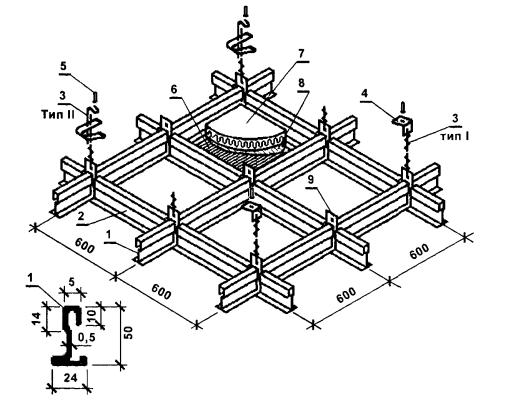 5
3
Тип II
6
7
8
4
3
тип I
9
2
1
600
600
600
600
1
5
14
10
0,5
50
24