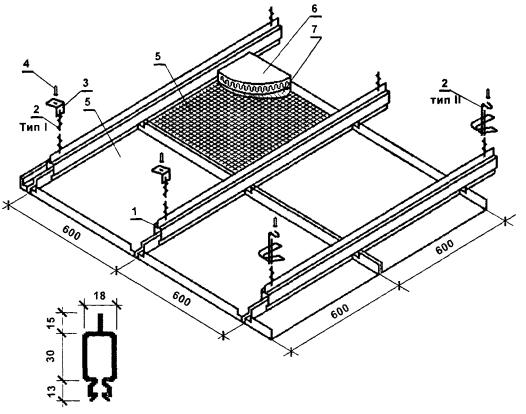 4
3
2
Тип I
5
5
6
7
2
тип II
1
600
600
600
600
18
15
30
13