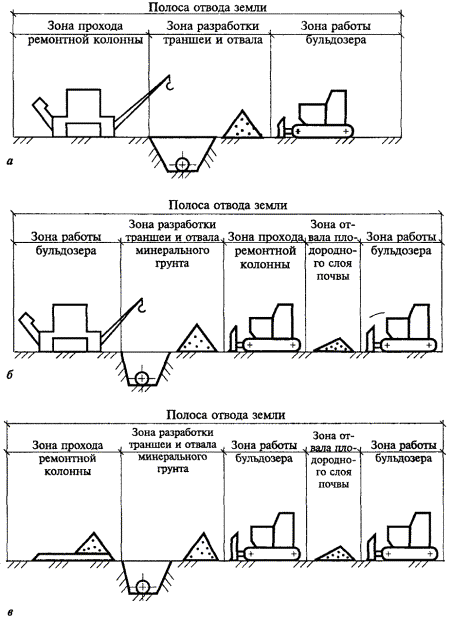 Полоса отвода земли

Зона прохода ремонтной колонны

Зона разработки траншеи и отвала

Зона работы бульдозера

а

Полоса отвода земли

Зона работы бульдозера

Зона разработки траншеи и отвала минерального грунта

Зона прохода ремонтной колонны

Зона отвала плодородного слоя почвы

Зона работы бульдозера

б

Полоса отвода земли

Зона прохода ремонтной колонны

Зона разработки траншеи и отвала минерального грунта

Зона работы бульдозера

Зона отвала плодородного слоя почвы

Зона работы бульдозера

в