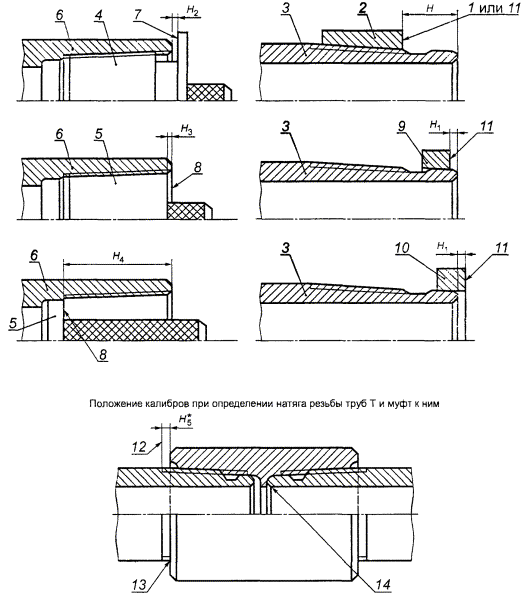 6 4 7 $H_2$

3 2 $H$ 1 или 11

6 5 $H_3$ 8

3 9 $H_1$ 11

6 $H_4$ 5 8

3 10 $H_1$ 11

Положение калибров при определении натяга резьбы труб Т и муфт к ним

12 $H_5^*$

13 14