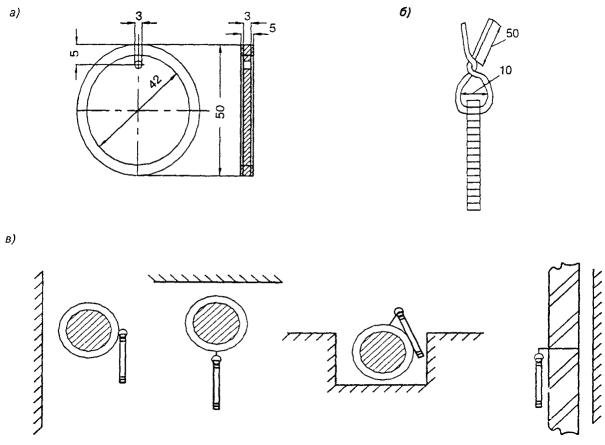 а)

3

3

5

5

42

50

б)

50

10

в)