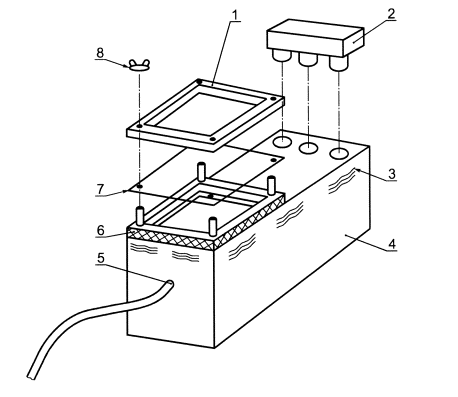 1
2
8
3
7
6
4
5