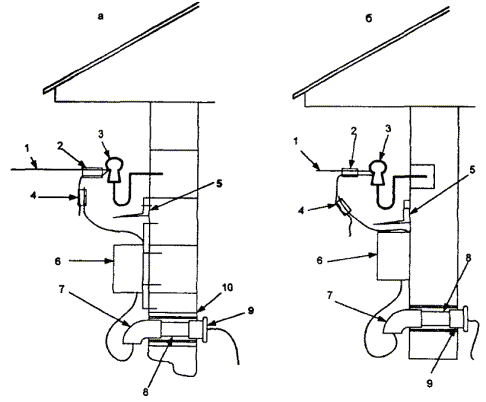 а

1
2
3
4
5
6
7
10
9
8

б

1
2
3
4
5
6
7
8
9