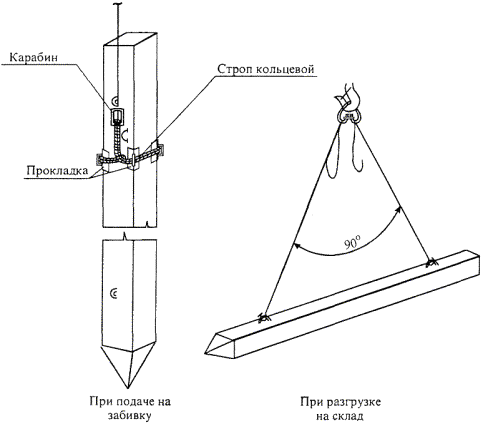 Карабин

Строп кольцевой

Прокладка

90°

При подаче на забивку

При разгрузке на склад