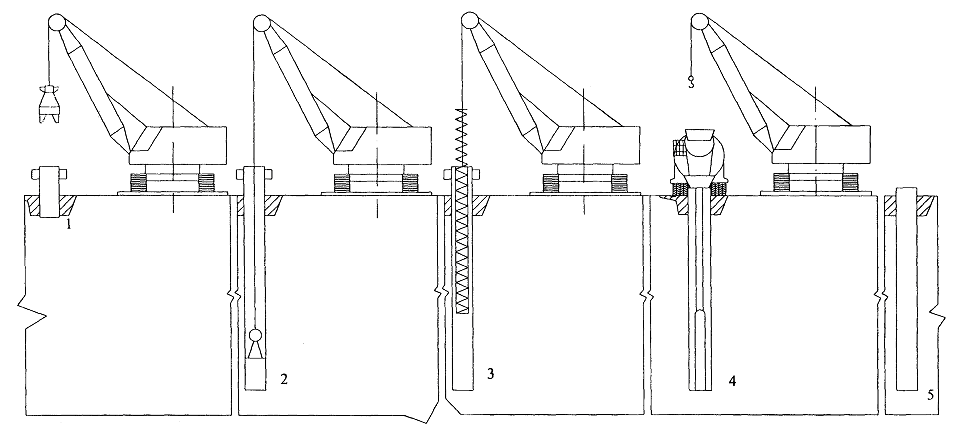 1

2

3

4

5