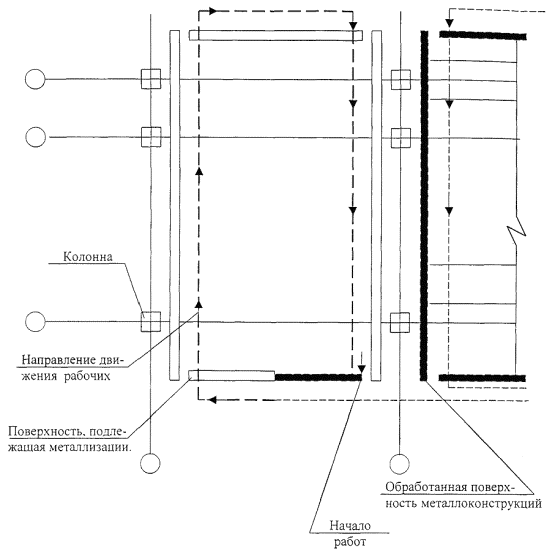 Колонна

Направление движения рабочих

Поверхность, подлежащая металлизации.

Обработанная поверхность металлоконструкций

Начало работ