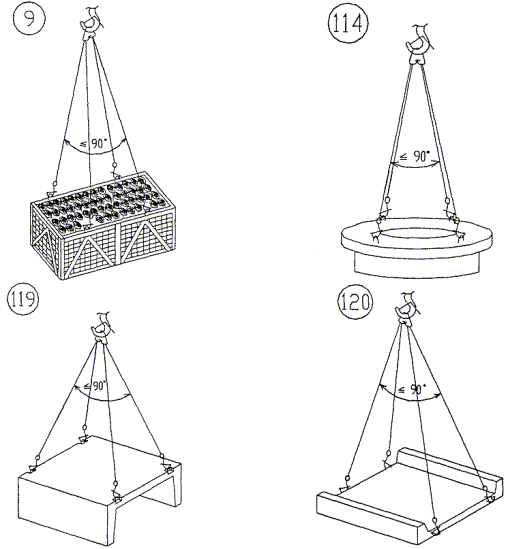 9

$\leq 90°$

114

$\leq 90°$

119

$\leq 90°$

120

$\leq 90°$