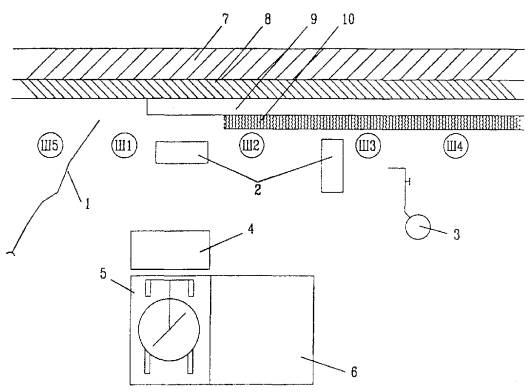 7
8
9
10
Ш5
Ш1
Ш2
Ш3
Ш4
1
2
3
4
5
6