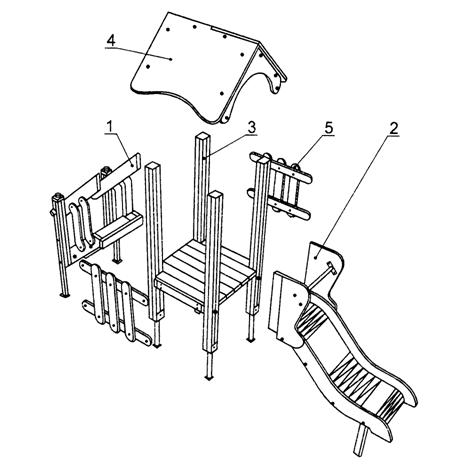 4

1

3

5

2