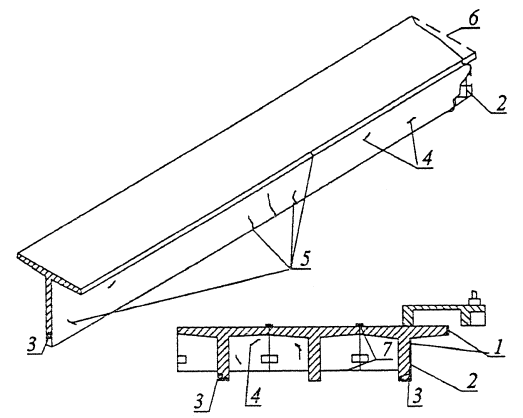 6
2
4
5
3
1
7
2
3
4
3