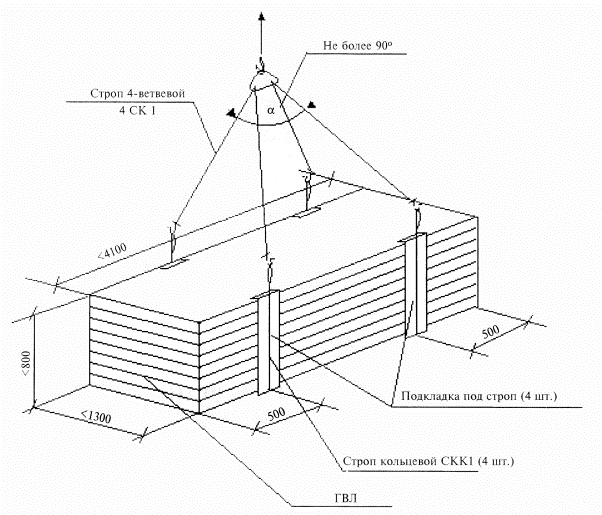 Не более 90°

Строп 4-ветвевой
4 СК 1

α

<4100

<800

<1300

500

500

Подкладка под строп (4 шт.)

Строп кольцевой СКК1 (4 шт.)

ГВЛ