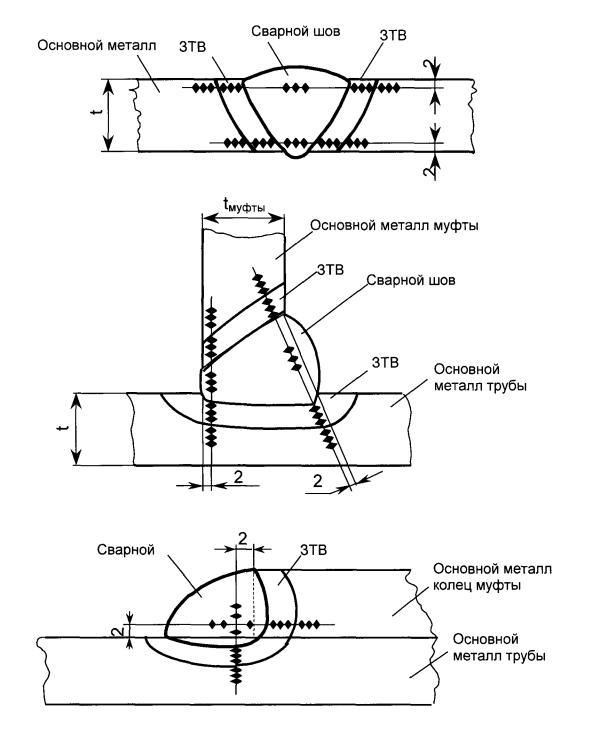 Основной металл
ЗТВ
Сварной шов
ЗТВ
t
2
2

$t_{муфты}$
Основной металл муфты
ЗТВ
Сварной шов
ЗТВ
Основной металл трубы
t
2
2

Сварной
2
ЗТВ
Основной металл колец муфты
2
Основной металл трубы