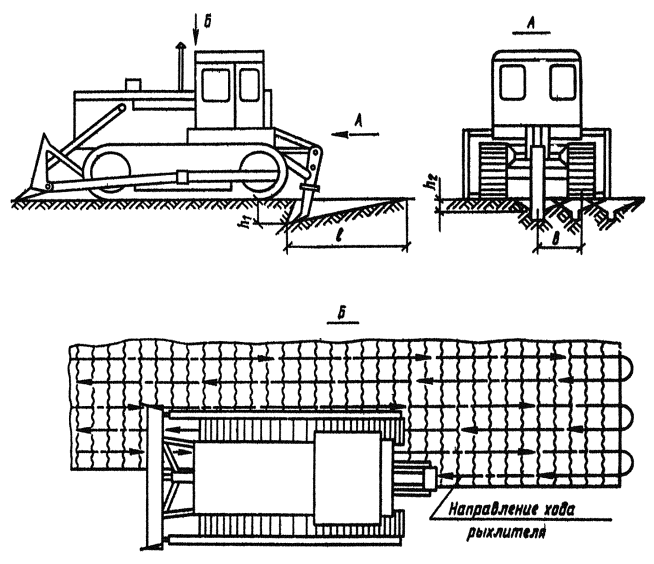 Б

А

А

$h_1$

$l$

$h_2$

$B$

Б

Направление хода рыхлителя