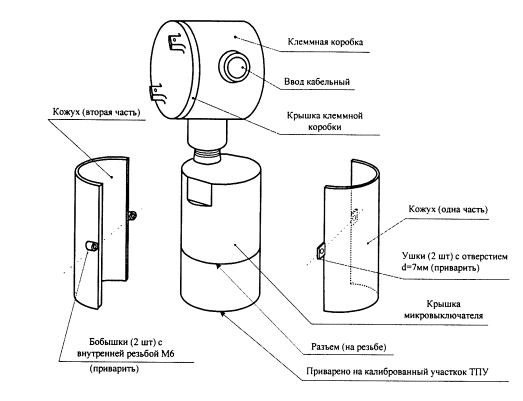 Клеммная коробка

Ввод кабельный

Крышка клеммной коробки

Кожух (вторая часть)

Кожух (одна часть)

Ушки (2 шт) с отверстием d=7мм (приварить)

Крышка микровыключателя

Бобышки (2 шт) с внутренней резьбой М6 (приварить)

Разъем (на резьбе)

Приварено на калиброванный участкок ТПУ