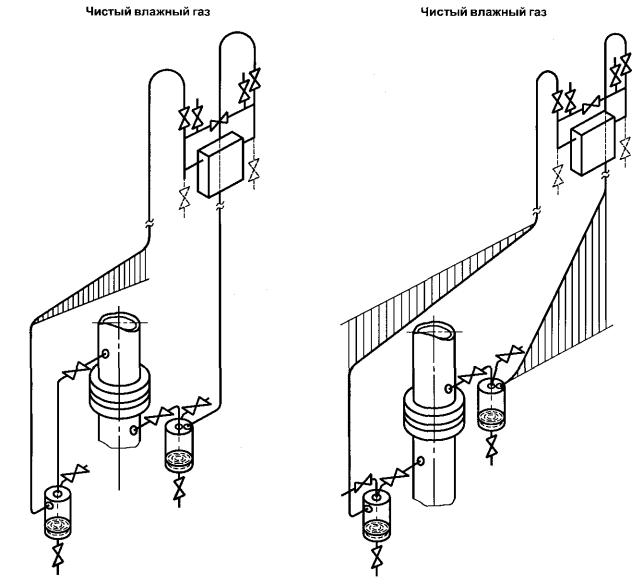 Чистый влажный газ

Чистый влажный газ