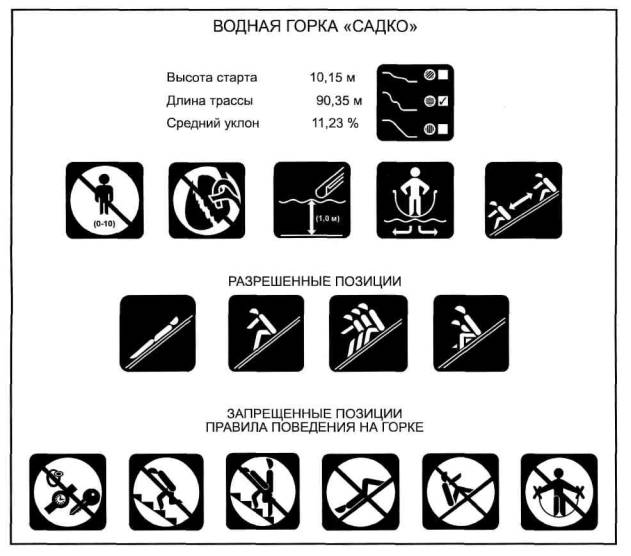 ВОДНАЯ ГОРКА «САДКО»

Высота старта 10,15 м
Длина трассы 90,35 м
Средний уклон 11,23 %

(0-10)

(1,0 м)

РАЗРЕШЕННЫЕ ПОЗИЦИИ

ЗАПРЕЩЕННЫЕ ПОЗИЦИИ
ПРАВИЛА ПОВЕДЕНИЯ НА ГОРКЕ