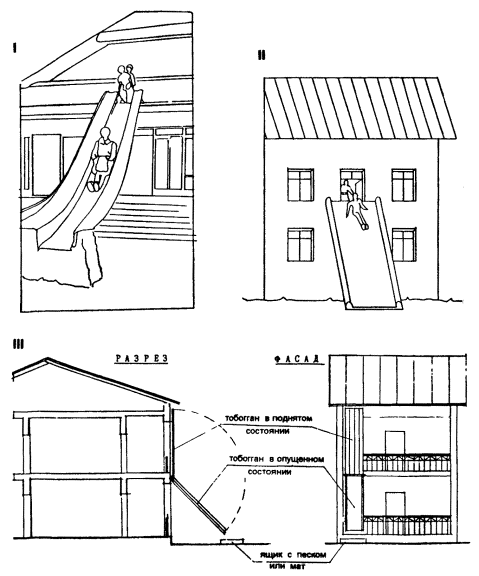 I

II

III

РАЗРЕЗ

ФАСАД

тобогган в поднятом состоянии

тобогган в опущенном состоянии

ящик с песком или мат